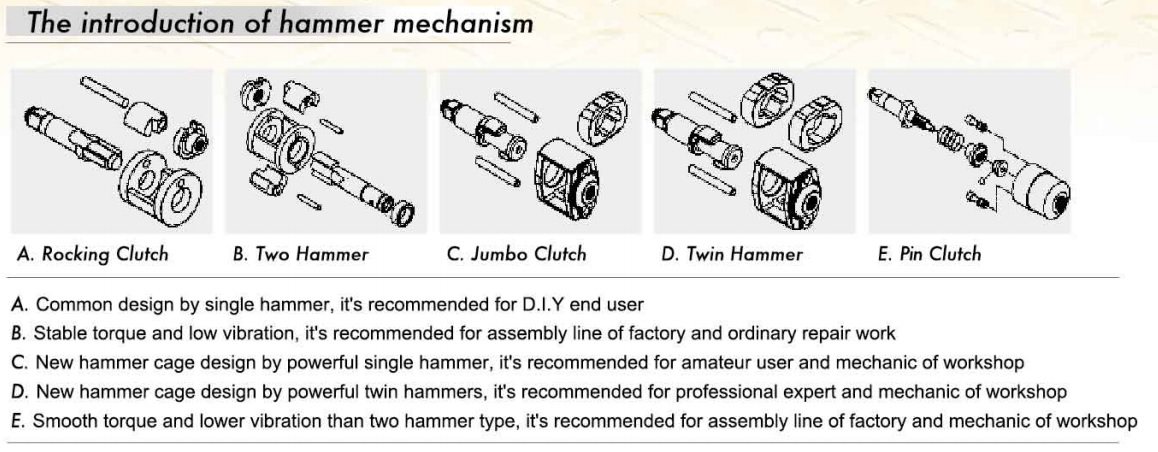 The introduction of hammer mechanism

A. Rocking Clutch

B. Two Hammer

C. Jumbo Clutch

D. Twin Hammer

E. Pin Clutch

A. Common design by single hammer, it's recommended for D.I.Y end user

B. Stable torque and low vibration, it's recommended for assembly line of factory and ordinary repair work

C. New hammer cage design by powerful single hammer, it's recommended for amateur user and mechanic of workshop

D. New hammer cage design by powerful twin hammers, it's recommended for professional expert and mechanic of workshop

E. Smooth torque and lower vibration than two hammer type, it's recommended for assembly line of factory and mechanic of workshop